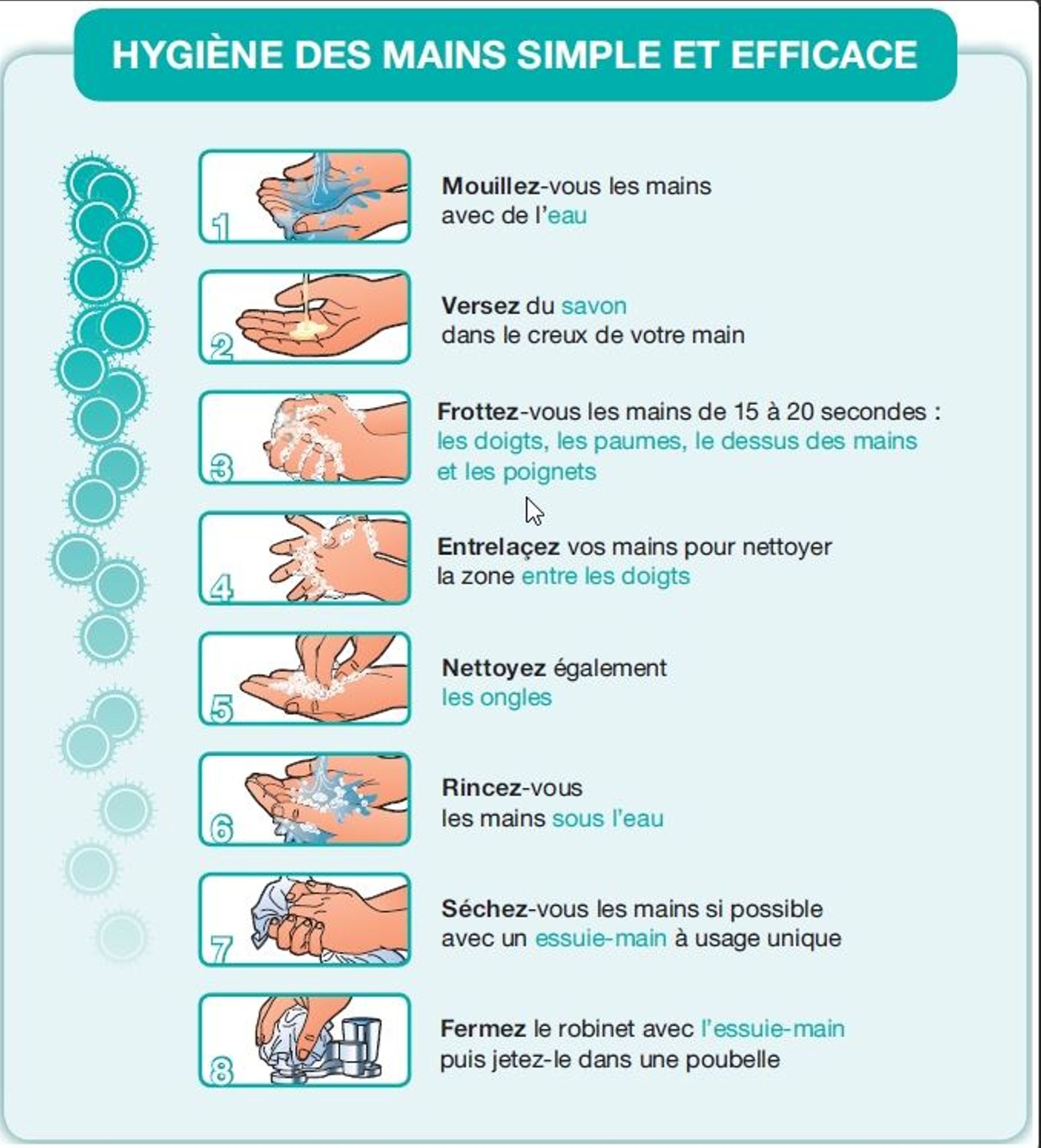 HYGIÈNE DES MAINS SIMPLE ET EFFICACE

1

Mouillez-vous les mains avec de l'eau

2

Versez du savon dans le creux de votre main

3

Frottez-vous les mains de 15 à 20 secondes : les doigts, les paumes, le dessus des mains et les poignets

4

Entrelaçez vos mains pour nettoyer la zone entre les doigts

5

Nettoyez également les ongles

6

Rincez-vous les mains sous l'eau

7

Séchez-vous les mains si possible avec un essuie-main à usage unique

8

Fermez le robinet avec l'essuie-main puis jetez-le dans une poubelle