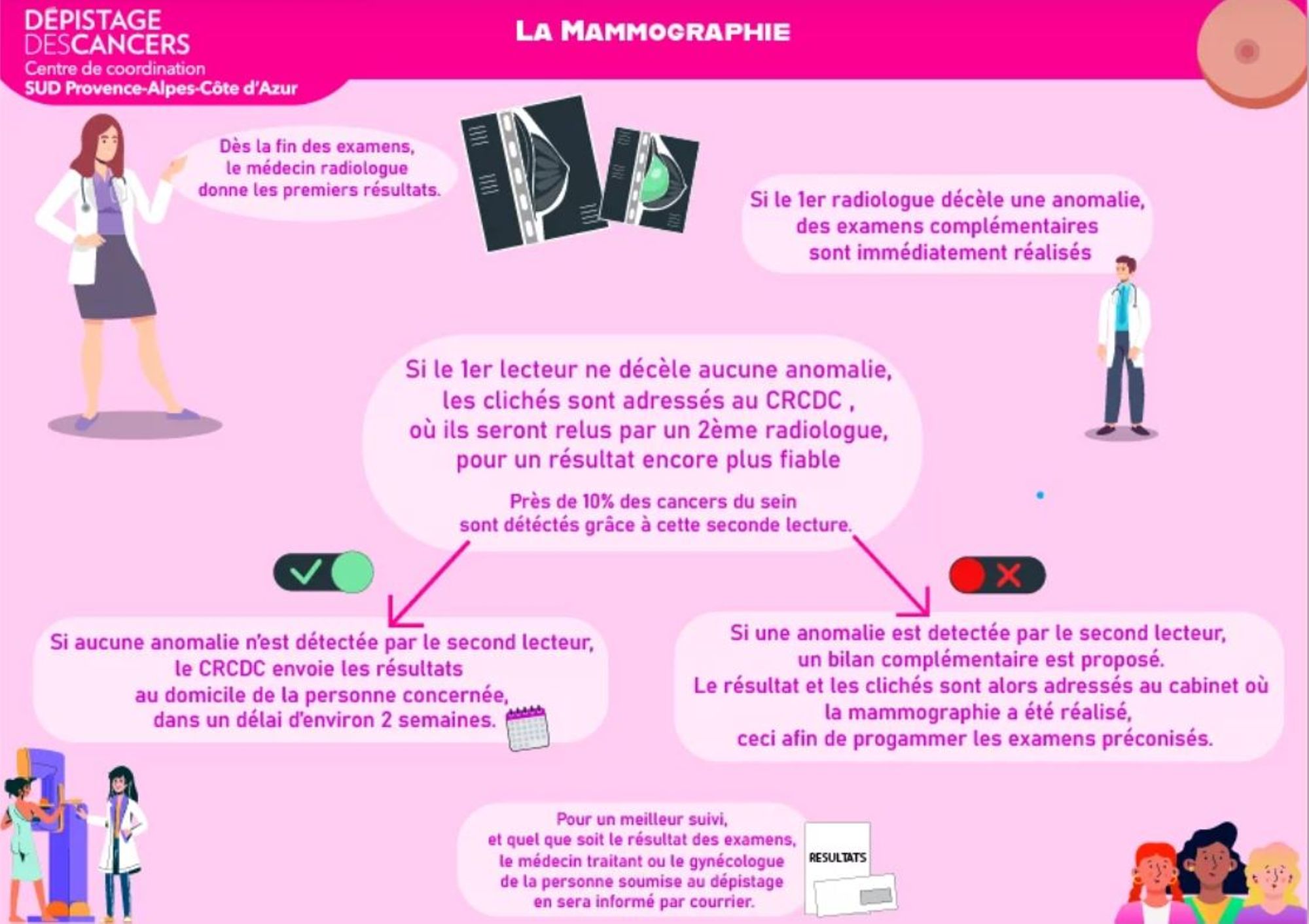 DÉPISTAGE DESCANCERS
Centre de coordination
SUD Provence-Alpes-Côte d'Azur

LA MAMMOGRAPHIE

Dès la fin des examens, le médecin radiologue donne les premiers résultats.

Si le 1er radiologue décèle une anomalie, des examens complémentaires sont immédiatement réalisés

Si le 1er lecteur ne décèle aucune anomalie, les clichés sont adressés au CRCDC , où ils seront relus par un 2ème radiologue, pour un résultat encore plus fiable

Près de 10% des cancers du sein sont détectés grâce à cette seconde lecture.

Si aucune anomalie n'est détectée par le second lecteur, le CRCDC envoie les résultats au domicile de la personne concernée, dans un délai d'environ 2 semaines.

Si une anomalie est detectée par le second lecteur, un bilan complémentaire est proposé. Le résultat et les clichés sont alors adressés au cabinet où la mammographie a été réalisé, ceci afin de progammer les examens préconisés.

Pour un meilleur suivi, et quel que soit le résultat des examens, le médecin traitant ou le gynécologue de la personne soumise au dépistage en sera informé par courrier.

RESULTATS