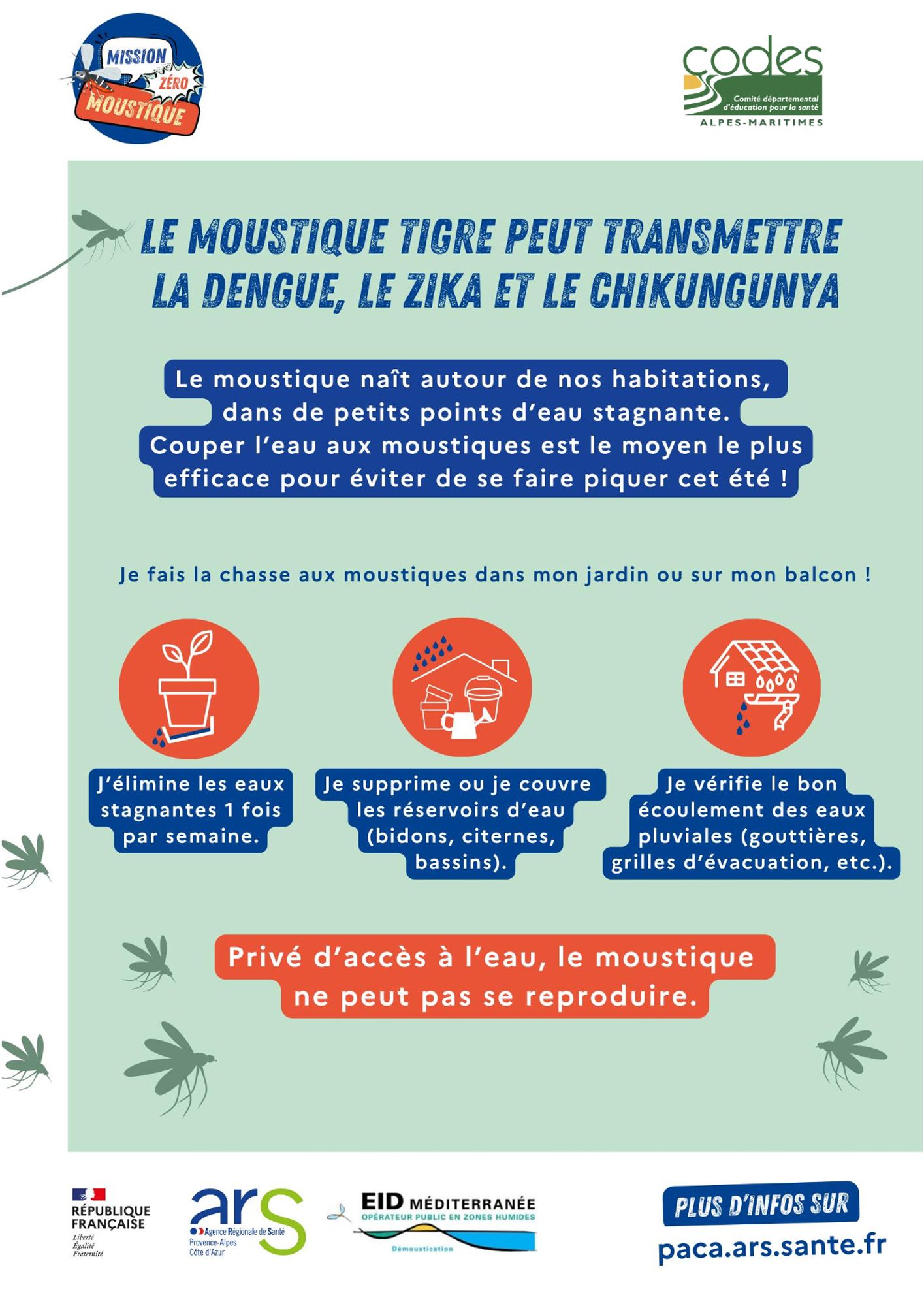 MISSION ZÉRO MOUSTIQUE

codes
Comité départemental d'éducation pour la santé
ALPES-MARITIMES

LE MOUSTIQUE TIGRE PEUT TRANSMETTRE LA DENGUE, LE ZIKA ET LE CHIKUNGUNYA

Le moustique naît autour de nos habitations, dans de petits points d'eau stagnante. Couper l'eau aux moustiques est le moyen le plus efficace pour éviter de se faire piquer cet été !

Je fais la chasse aux moustiques dans mon jardin ou sur mon balcon !

J'élimine les eaux stagnantes 1 fois par semaine.

Je supprime ou je couvre les réservoirs d'eau (bidons, citernes, bassins).

Je vérifie le bon écoulement des eaux pluviales (gouttières, grilles d'évacuation, etc.).

Privé d'accès à l'eau, le moustique ne peut pas se reproduire.

RÉPUBLIQUE FRANÇAISE
Liberté
Égalité
Fraternité

ars
Agence Régionale de Santé
Provence-Alpes
Côte d'Azur

EID MÉDITERRANÉE
OPÉRATEUR PUBLIC EN ZONES HUMIDES
Démoustication

PLUS D'INFOS SUR
paca.ars.sante.fr